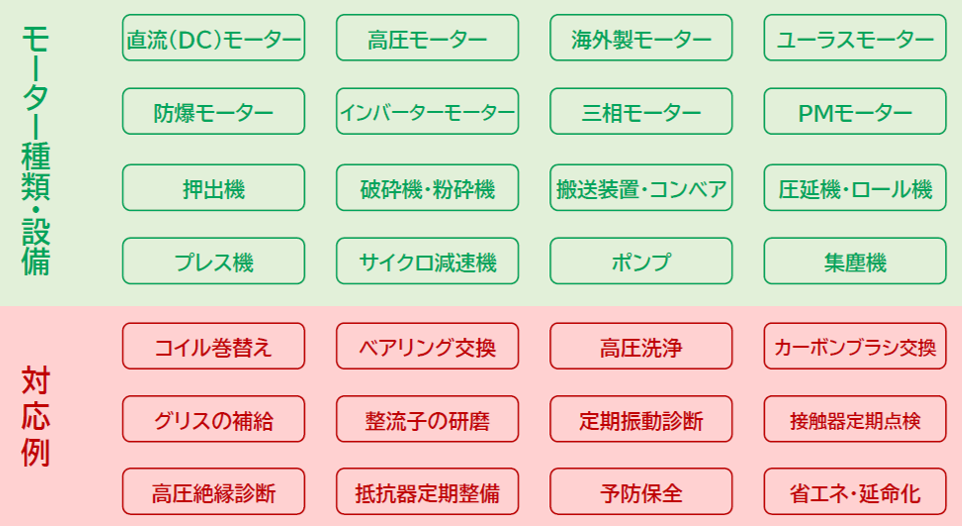 モーター種類・設備

直流(DC)モーター
高圧モーター
海外製モーター
ユーラスモーター

防爆モーター
インバーターモーター
三相モーター
PMモーター

押出機
破砕機・粉砕機
搬送装置・コンベア
圧延機・ロール機

プレス機
サイクロ減速機
ポンプ
集塵機

対応例

コイル巻替え
ベアリング交換
高圧洗浄
カーボンブラシ交換

グリスの補給
整流子の研磨
定期振動診断
接触器定期点検

高圧絶縁診断
抵抗器定期整備
予防保全
省エネ・延命化